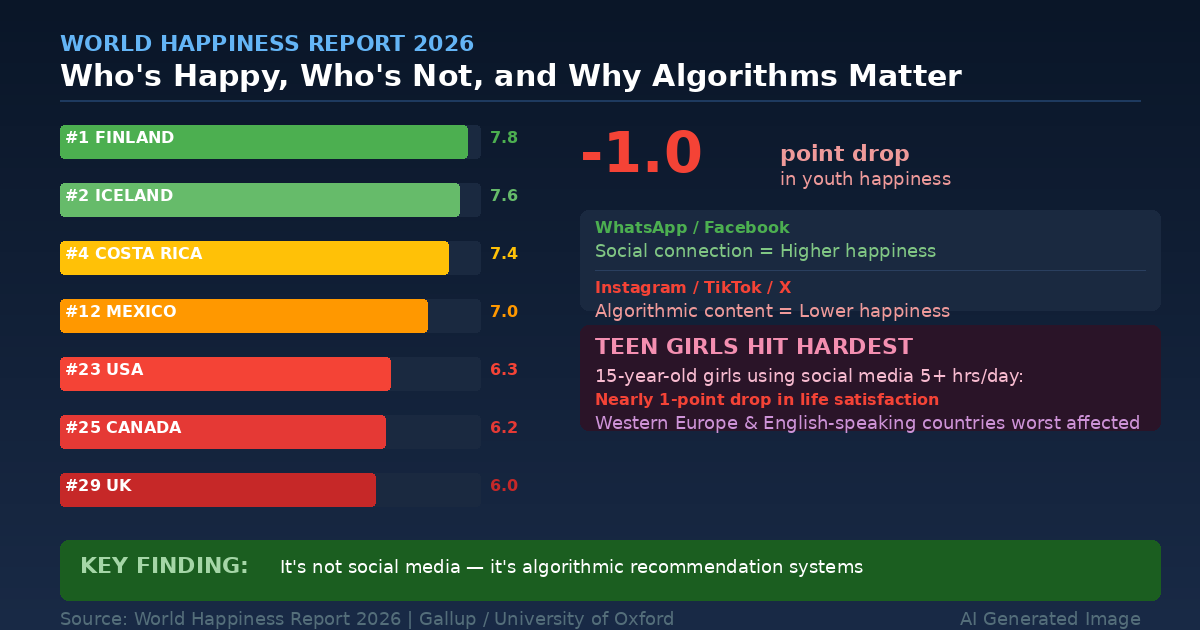 WORLD HAPPINESS REPORT 2026
Who's Happy, Who's Not, and Why Algorithms Matter

#1 FINLAND 7.8
#2 ICELAND 7.6
#4 COSTA RICA 7.4
#12 MEXICO 7.0
#23 USA 6.3
#25 CANADA 6.2
#29 UK 6.0

-1.0 point drop
in youth happiness

WhatsApp / Facebook
Social connection = Higher happiness

Instagram / TikTok / X
Algorithmic content = Lower happiness

TEEN GIRLS HIT HARDEST
15-year-old girls using social media 5+ hrs/day:
Nearly 1-point drop in life satisfaction
Western Europe & English-speaking countries worst affected

KEY FINDING: It's not social media — it's algorithmic recommendation systems

Source: World Happiness Report 2026 | Gallup / University of Oxford
AI Generated Image