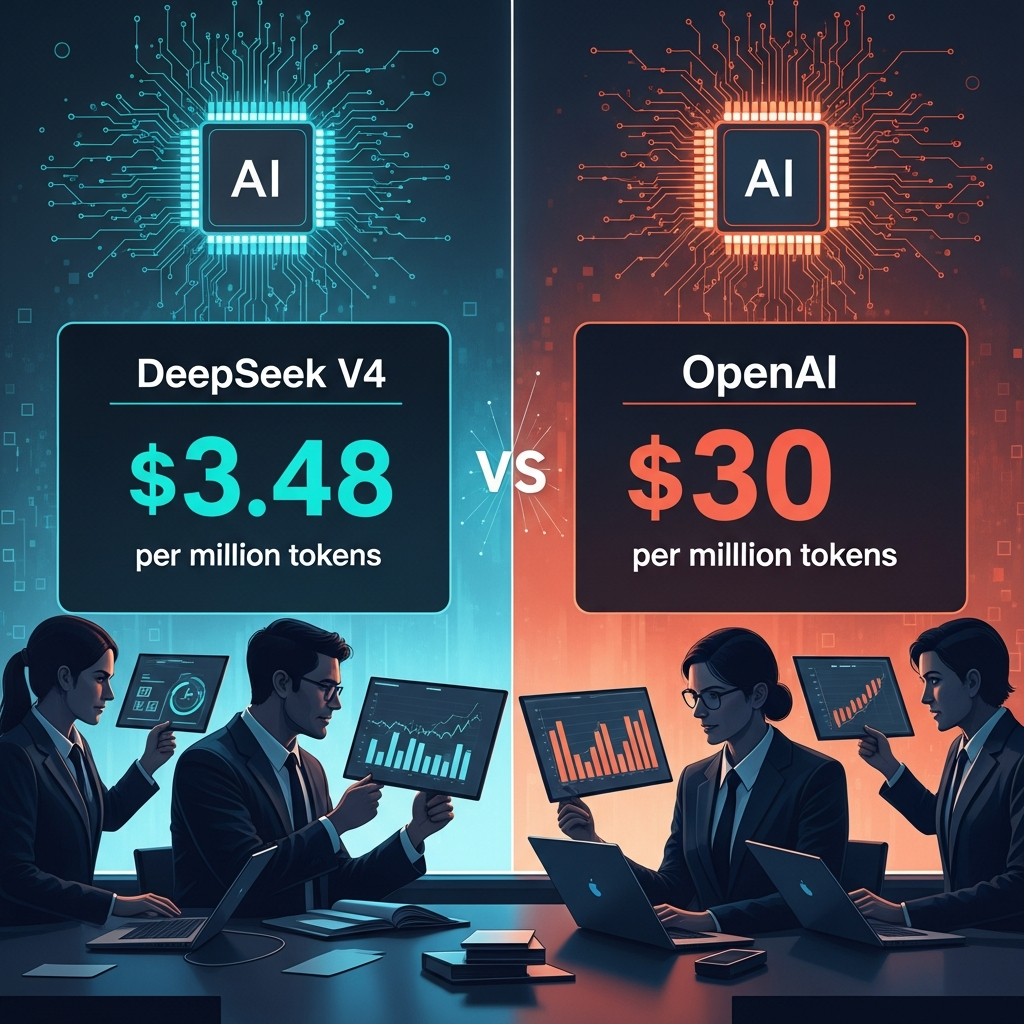 AI

DeepSeek V4

$3.48

per million tokens

VS

AI

OpenAI

$30

per milllion tokens